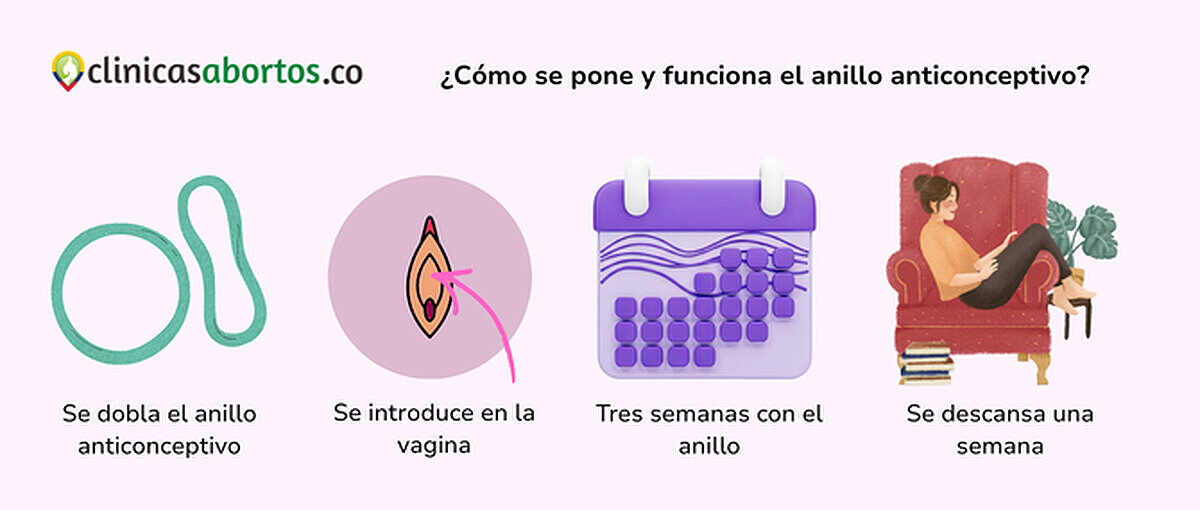 clinicasabortos.co

¿Cómo se pone y funciona el anillo anticonceptivo?

Se dobla el anillo anticonceptivo

Se introduce en la vagina

Tres semanas con el anillo

Se descansa una semana