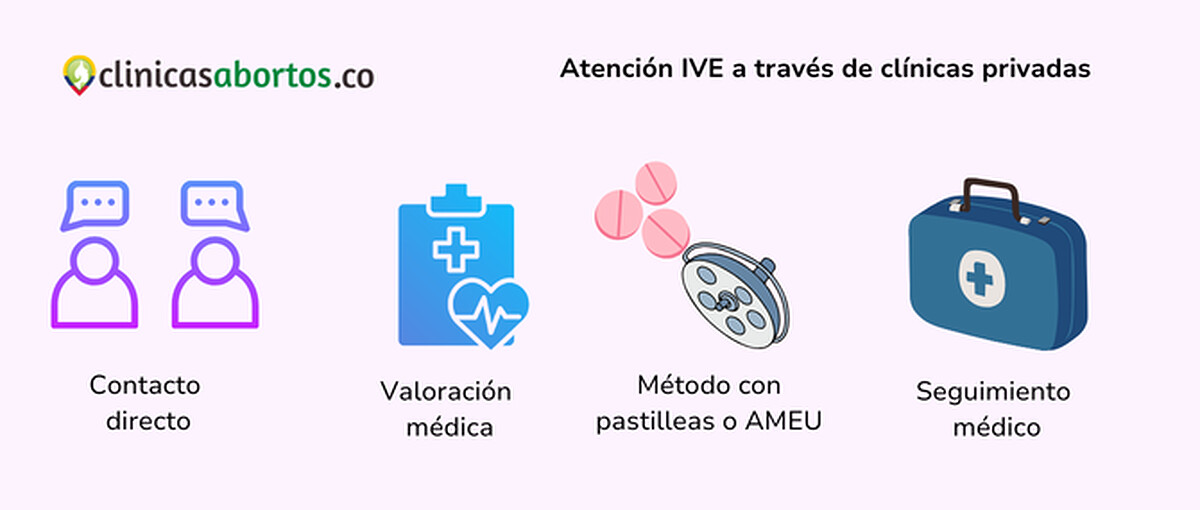 clinicasabortos.co

Atención IVE a través de clínicas privadas

Contacto directo

Valoración médica

Método con pastilleas o AMEU

Seguimiento médico