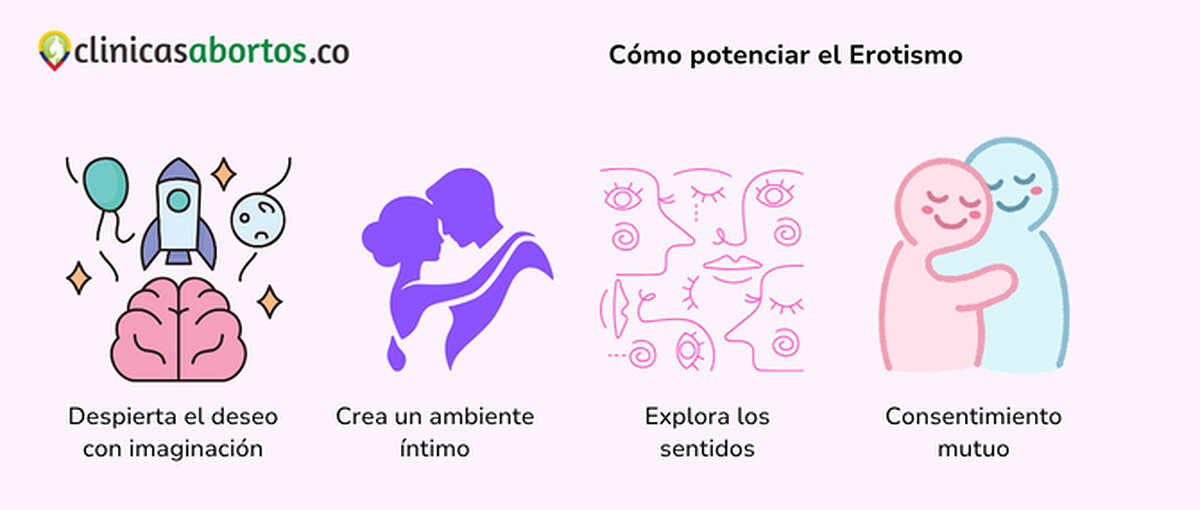 clinicasabortos.co

Cómo potenciar el Erotismo

Despierta el deseo con imaginación

Crea un ambiente íntimo

Explora los sentidos

Consentimiento mutuo