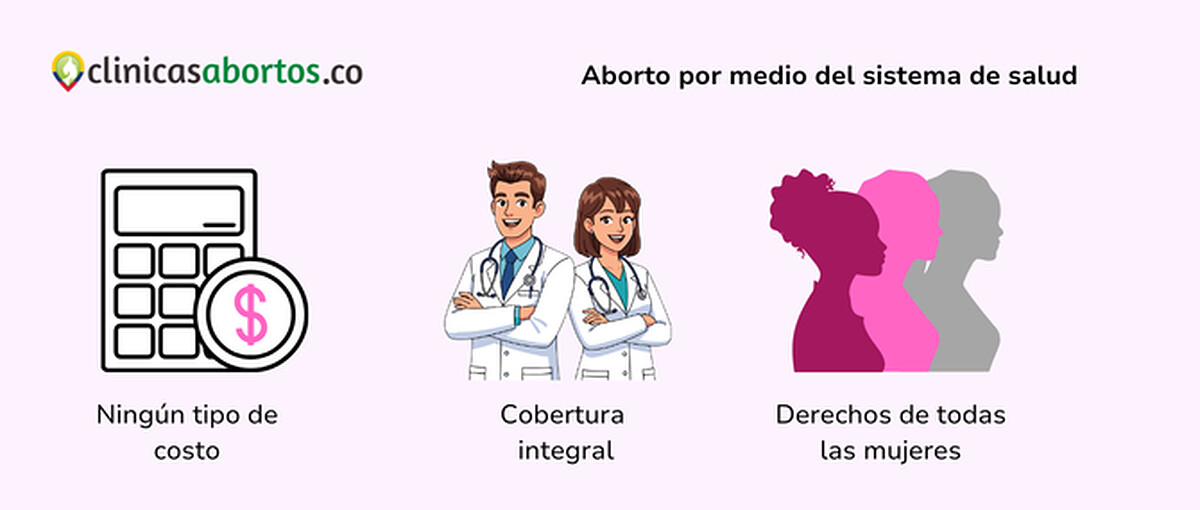 clinicasabortos.co

Aborto por medio del sistema de salud

$

Ningún tipo de costo

Cobertura integral

Derechos de todas las mujeres