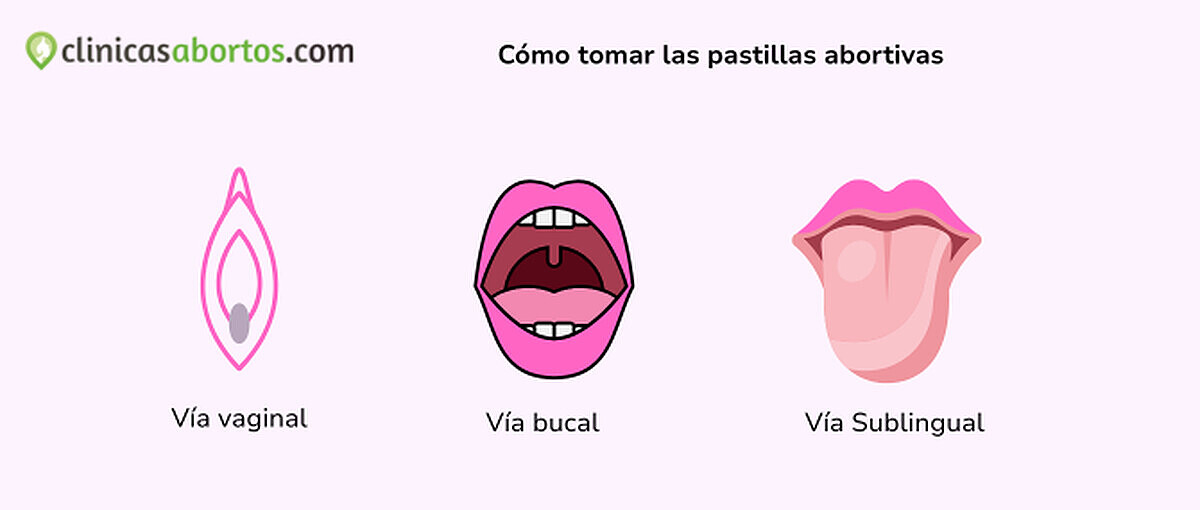 clinicasabortos.com

Cómo tomar las pastillas abortivas

Vía vaginal

Vía bucal

Vía Sublingual