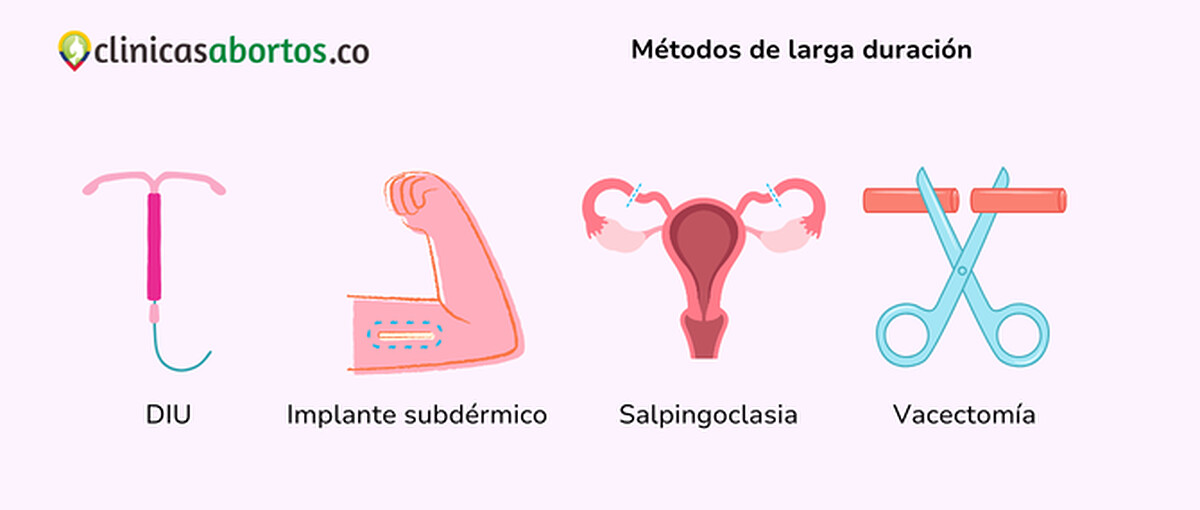 clinicasabortos.co

Métodos de larga duración

DIU

Implante subdérmico

Salpingoclasia

Vacectomía