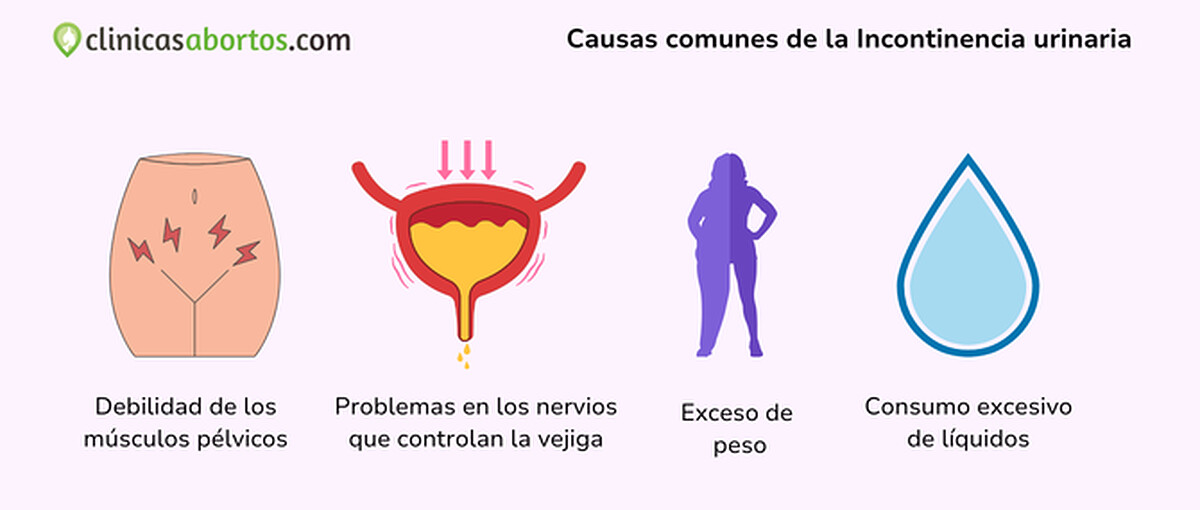 clinicasabortos.com

Causas comunes de la Incontinencia urinaria

Debilidad de los músculos pélvicos

Problemas en los nervios que controlan la vejiga

Exceso de peso

Consumo excesivo de líquidos