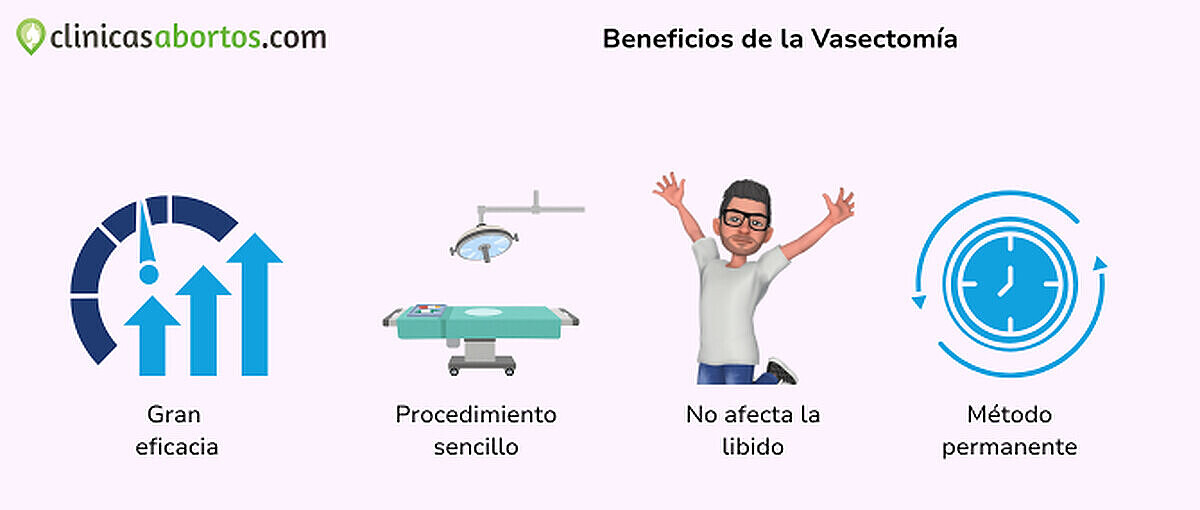 clinicasabortos.com

Beneficios de la Vasectomía

Gran eficacia

Procedimiento sencillo

No afecta la libido

Método permanente