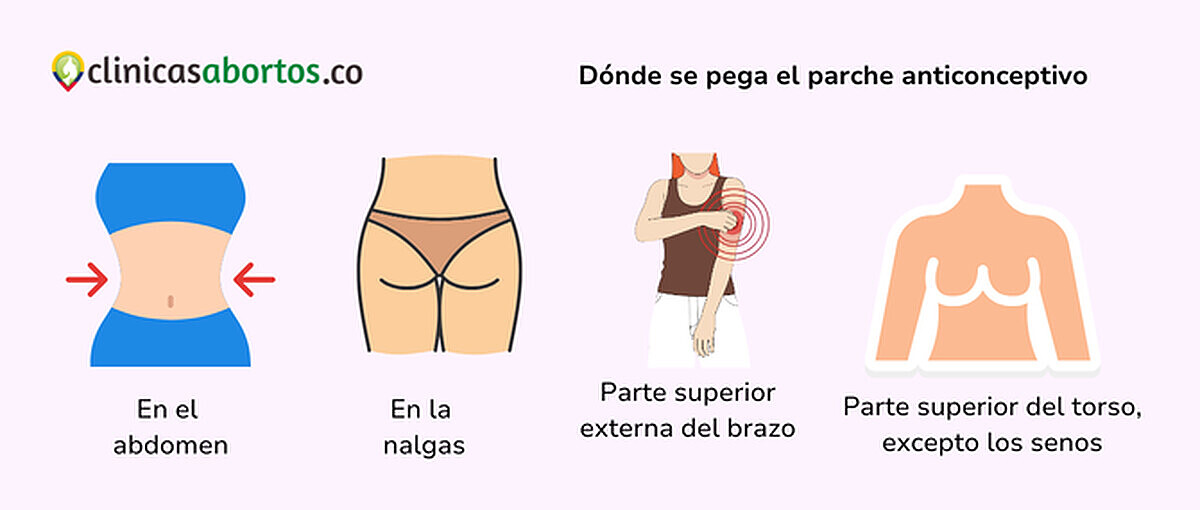 clinicasabortos.co

Dónde se pega el parche anticonceptivo

En el abdomen

En la nalgas

Parte superior externa del brazo

Parte superior del torso, excepto los senos