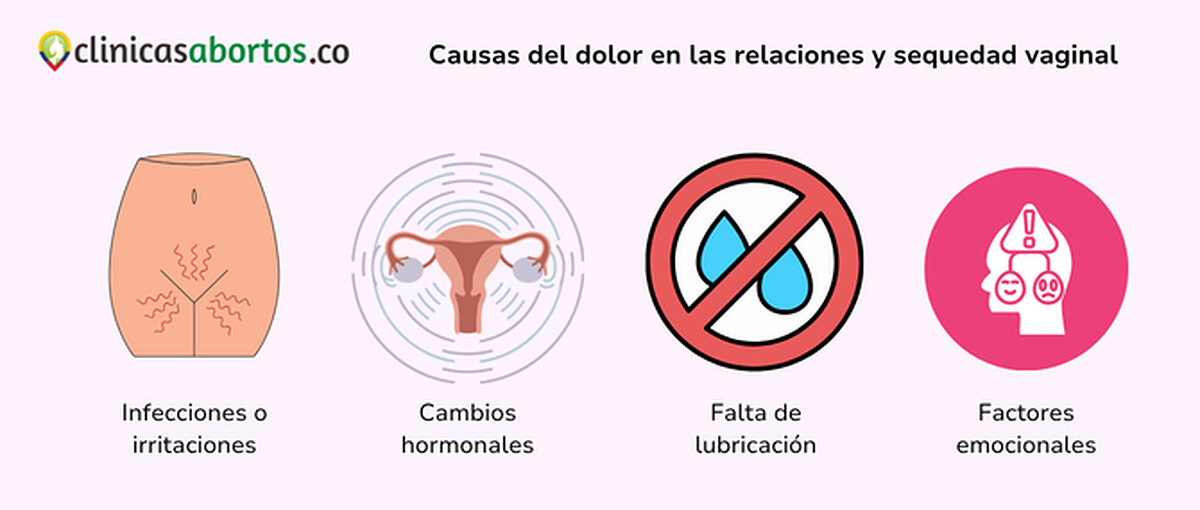 clinicasabortos.co

Causas del dolor en las relaciones y sequedad vaginal

Infecciones o irritaciones

Cambios hormonales

Falta de lubricación

Factores emocionales