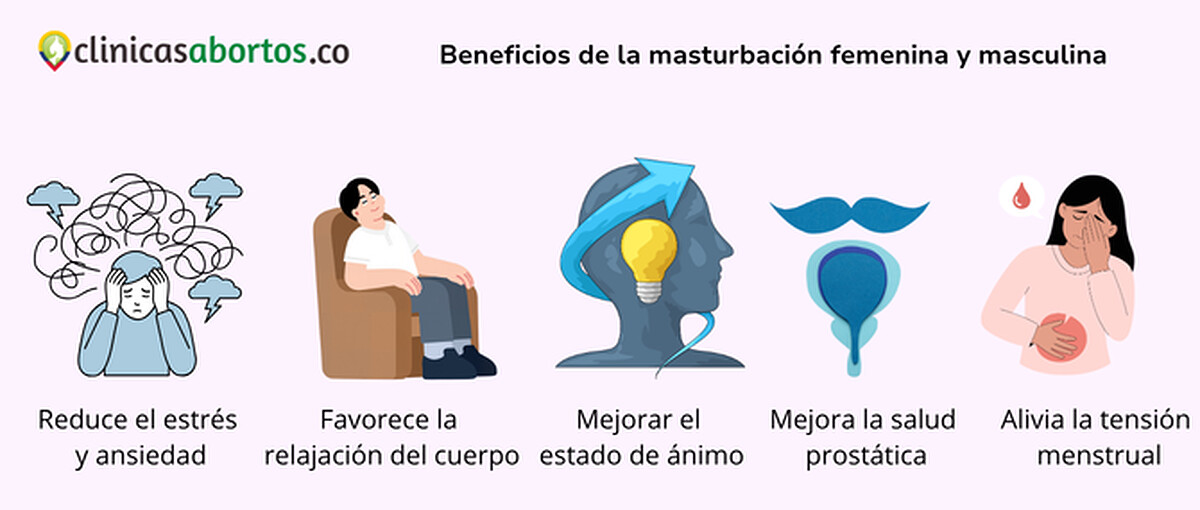 clinicasabortos.co

Beneficios de la masturbación femenina y masculina

Reduce el estrés y ansiedad

Favorece la relajación del cuerpo

Mejorar el estado de ánimo

Mejora la salud prostática

Alivia la tensión menstrual