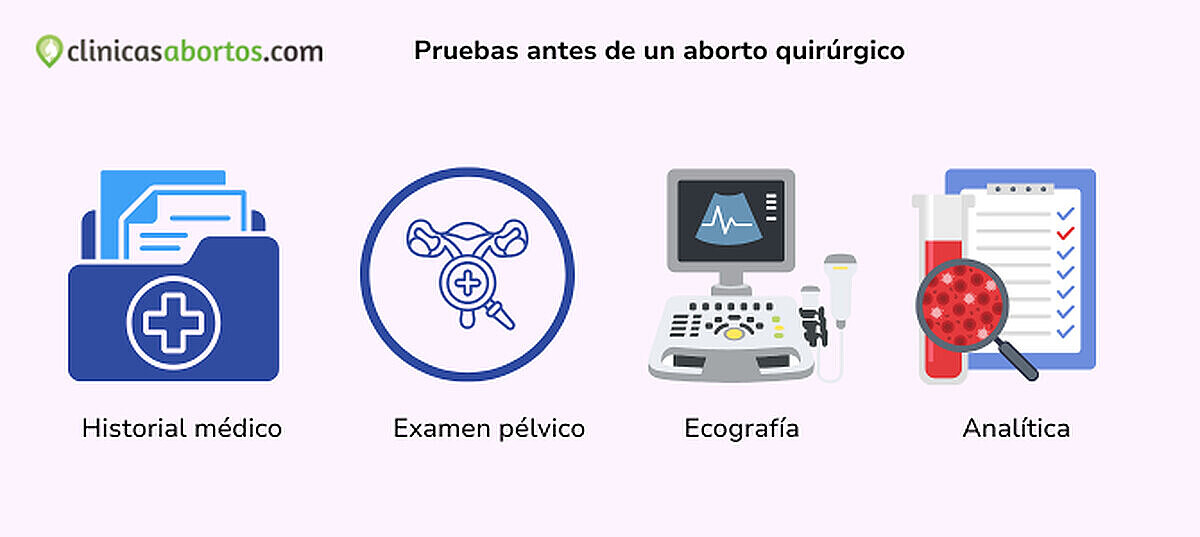 clinicasabortos.com

Pruebas antes de un aborto quirúrgico

Historial médico

Examen pélvico

Ecografía

Analítica