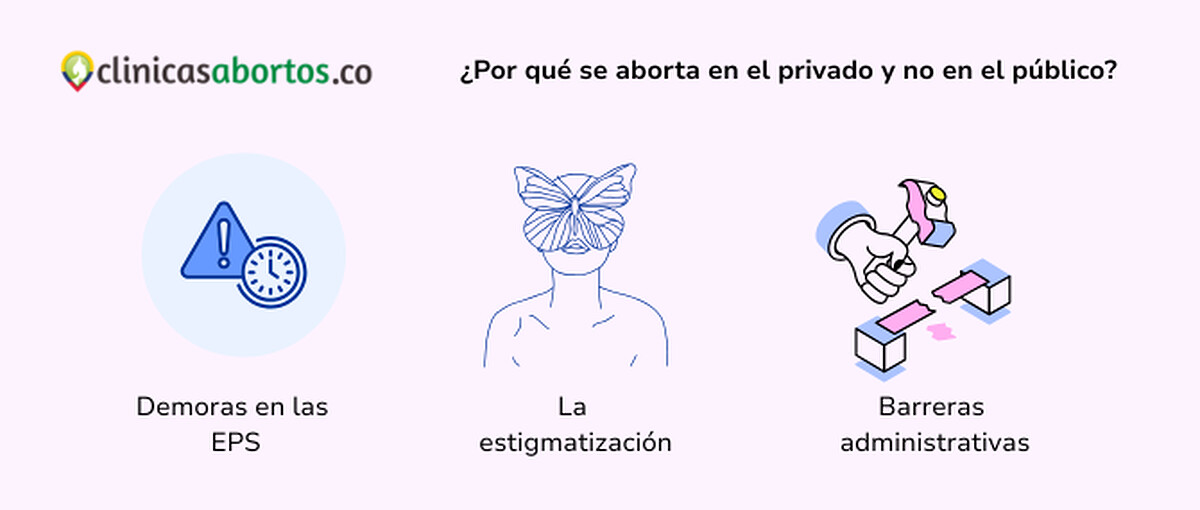 clinicasabortos.co

¿Por qué se aborta en el privado y no en el público?

Demoras en las EPS

La estigmatización

Barreras administrativas