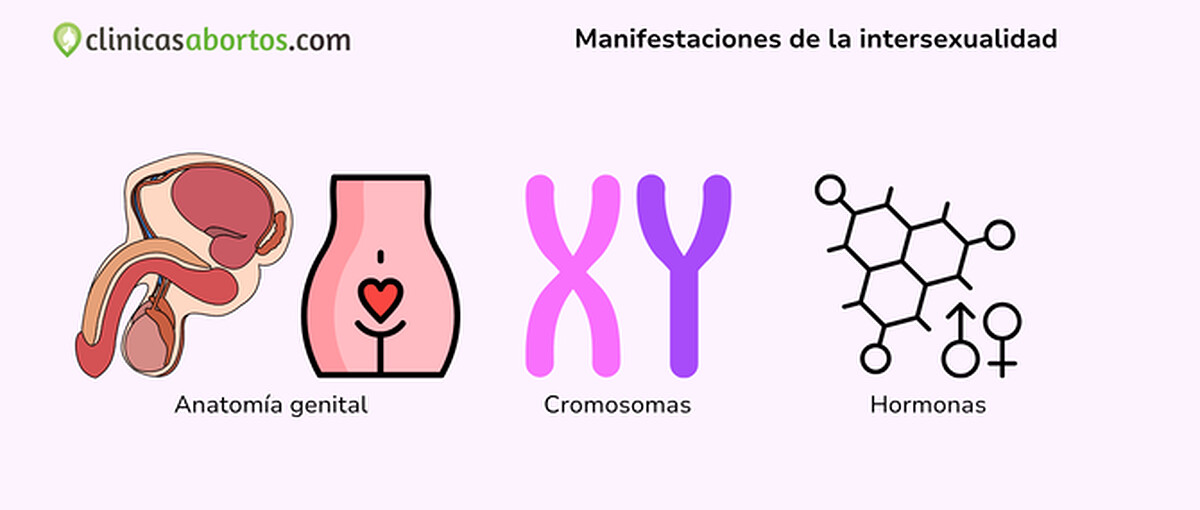 clinicasabortos.com

Manifestaciones de la intersexualidad

Anatomía genital

Cromosomas

Hormonas