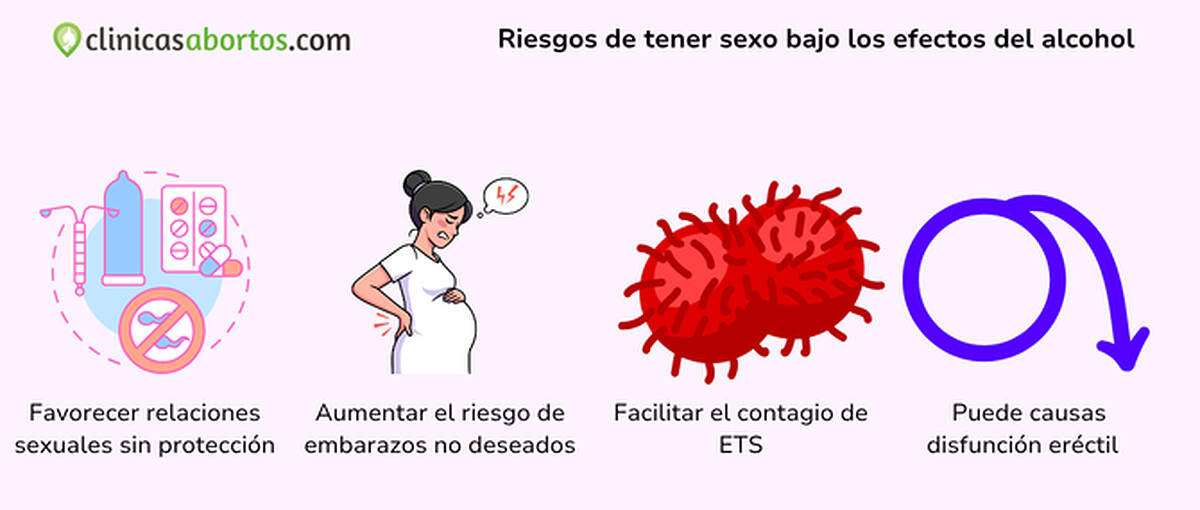 clinicasabortos.com

Riesgos de tener sexo bajo los efectos del alcohol

Favorecer relaciones sexuales sin protección

Aumentar el riesgo de embarazos no deseados

Facilitar el contagio de ETS

Puede causas disfunción eréctil