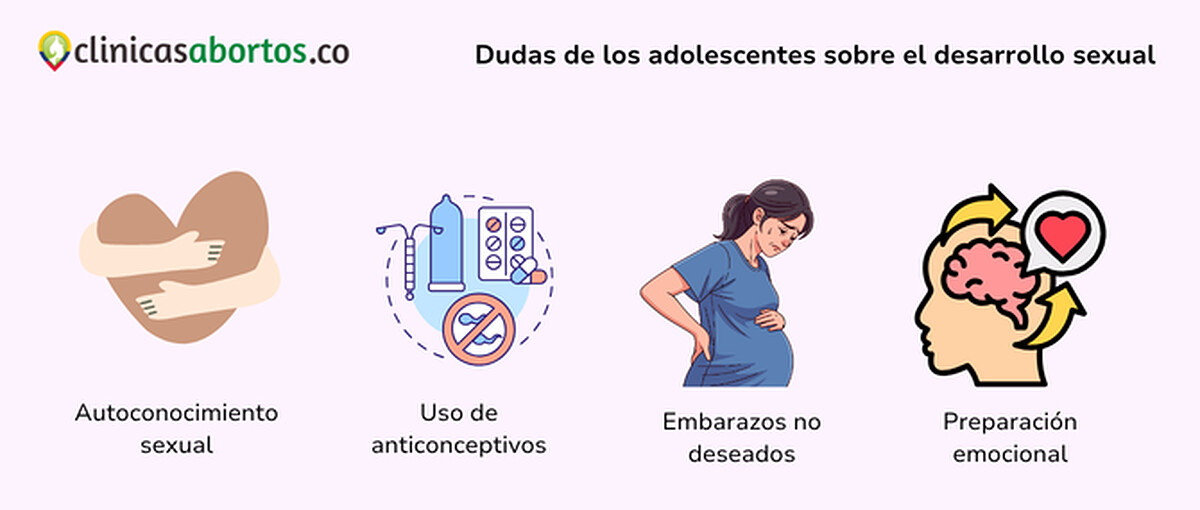 clinicasabortos.co

Dudas de los adolescentes sobre el desarrollo sexual

Autoconocimiento sexual

Uso de anticonceptivos

Embarazos no deseados

Preparación emocional