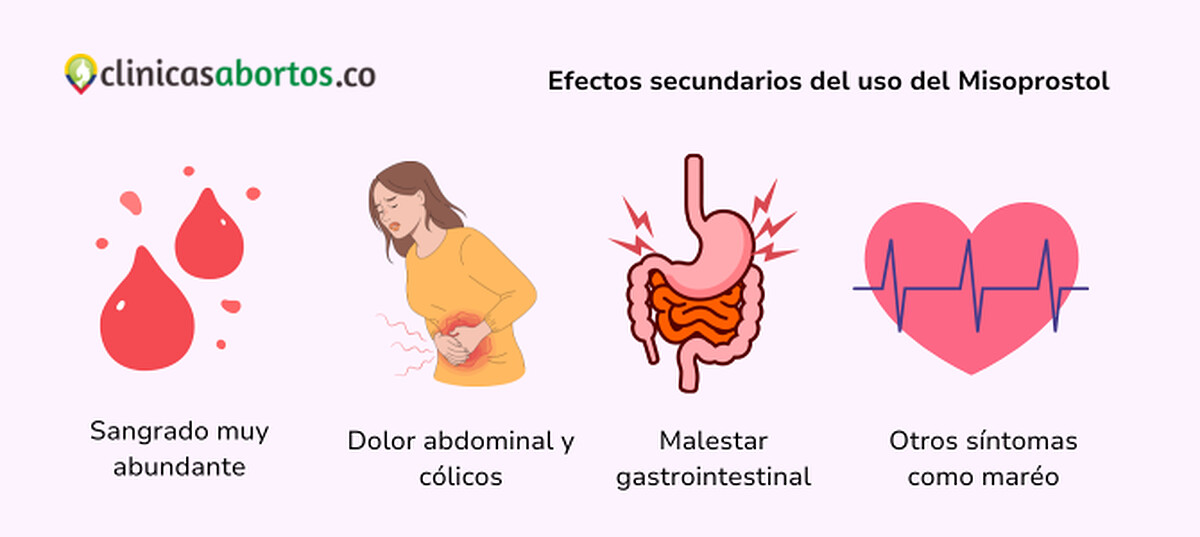 clinicasabortos.co

Efectos secundarios del uso del Misoprostol

Sangrado muy abundante

Dolor abdominal y cólicos

Malestar gastrointestinal

Otros síntomas como maréo