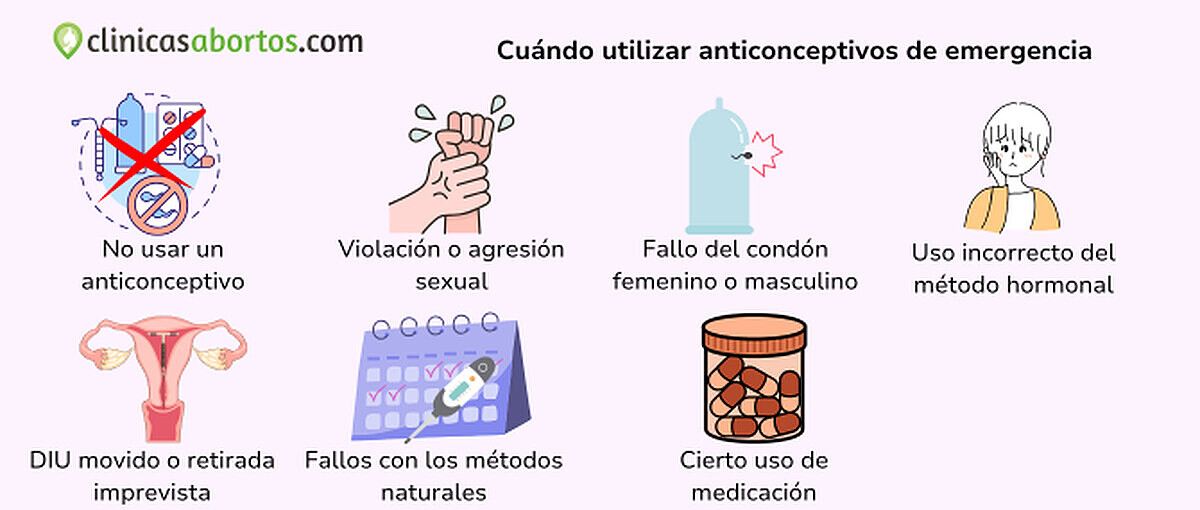 clinicasabortos.com

Cuándo utilizar anticonceptivos de emergencia

No usar un anticonceptivo

Violación o agresión sexual

Fallo del condón femenino o masculino

Uso incorrecto del método hormonal

DIU movido o retirada imprevista

Fallos con los métodos naturales

Cierto uso de medicación