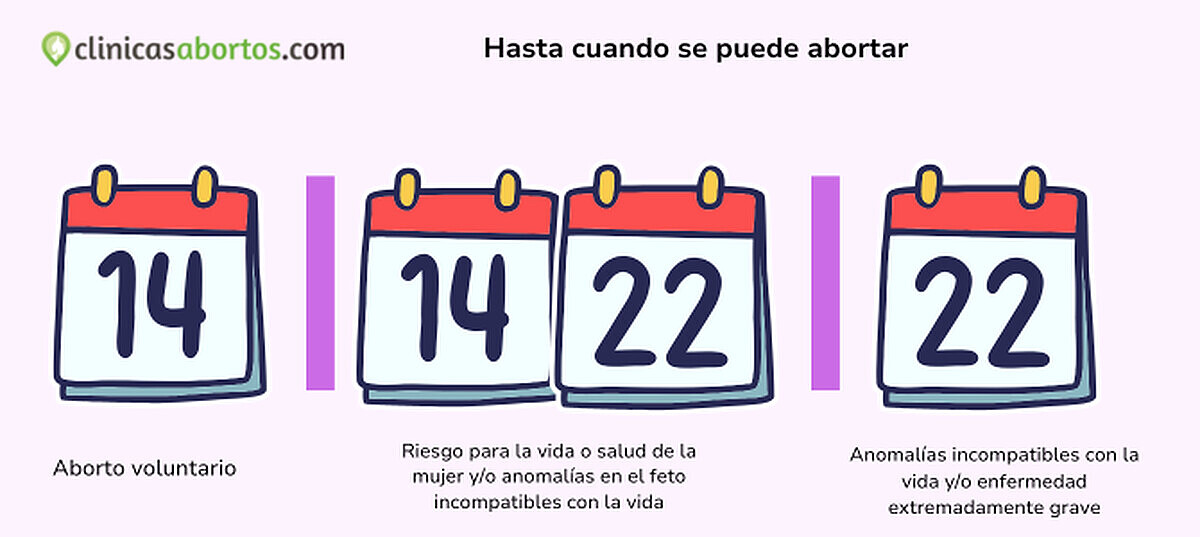 clinicasabortos.com

Hasta cuando se puede abortar

14

14 22

22

Aborto voluntario

Riesgo para la vida o salud de la mujer y/o anomalías en el feto incompatibles con la vida

Anomalías incompatibles con la vida y/o enfermedad extremadamente grave