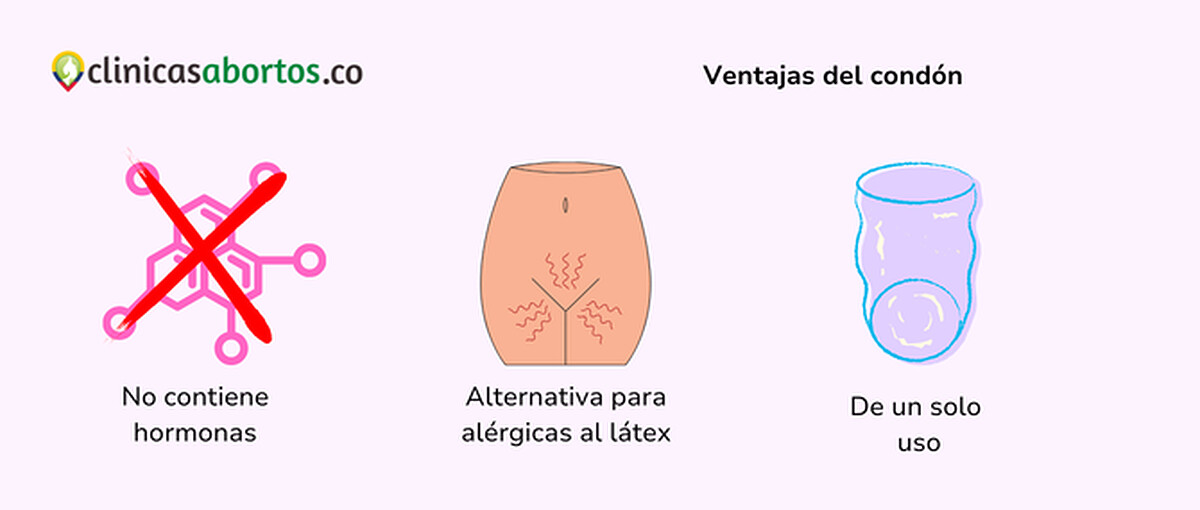 clinicasabortos.co

Ventajas del condón

No contiene hormonas

Alternativa para alérgicas al látex

De un solo uso