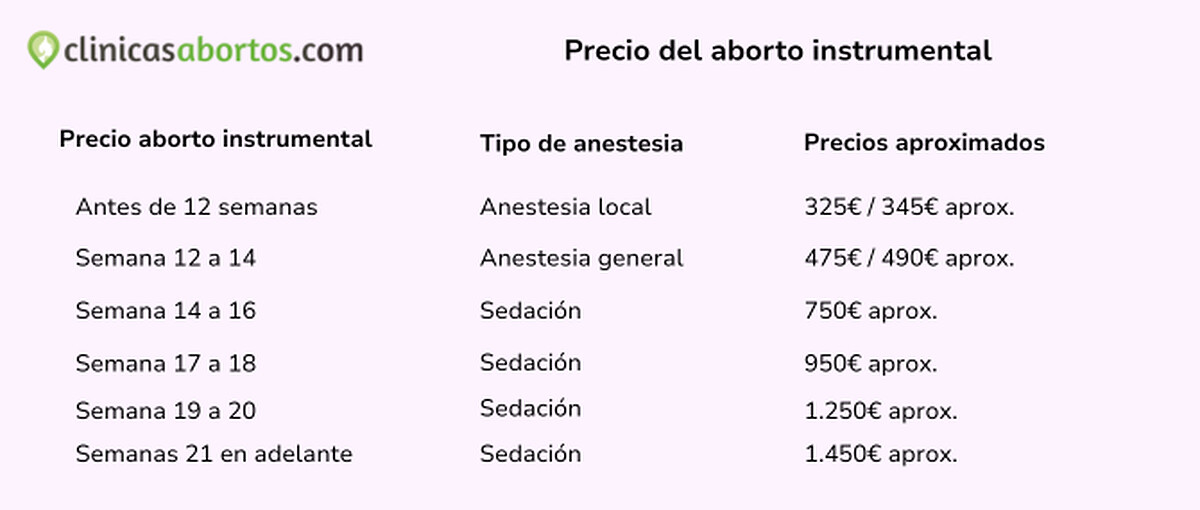 clinicasabortos.com

Precio del aborto instrumental

| Precio aborto instrumental | Tipo de anestesia | Precios aproximados |
|---|---|---|
| Antes de 12 semanas | Anestesia local | 325€ / 345€ aprox. |
| Semana 12 a 14 | Anestesia general | 475€ / 490€ aprox. |
| Semana 14 a 16 | Sedación | 750€ aprox. |
| Semana 17 a 18 | Sedación | 950€ aprox. |
| Semana 19 a 20 | Sedación | 1.250€ aprox. |
| Semanas 21 en adelante | Sedación | 1.450€ aprox. |