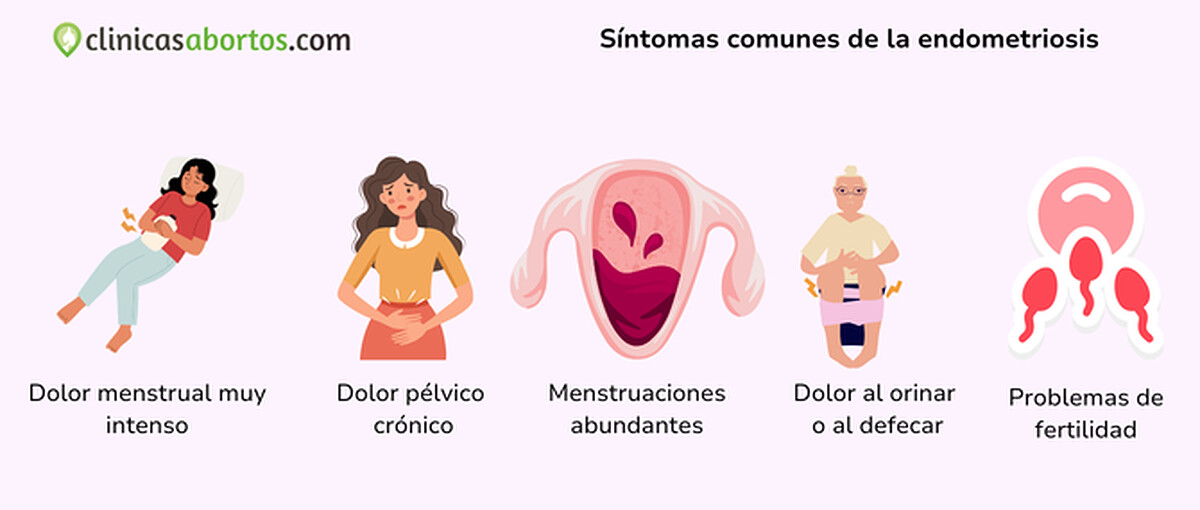 clinicasabortos.com

Síntomas comunes de la endometriosis

Dolor menstrual muy intenso

Dolor pélvico crónico

Menstruaciones abundantes

Dolor al orinar o al defecar

Problemas de fertilidad