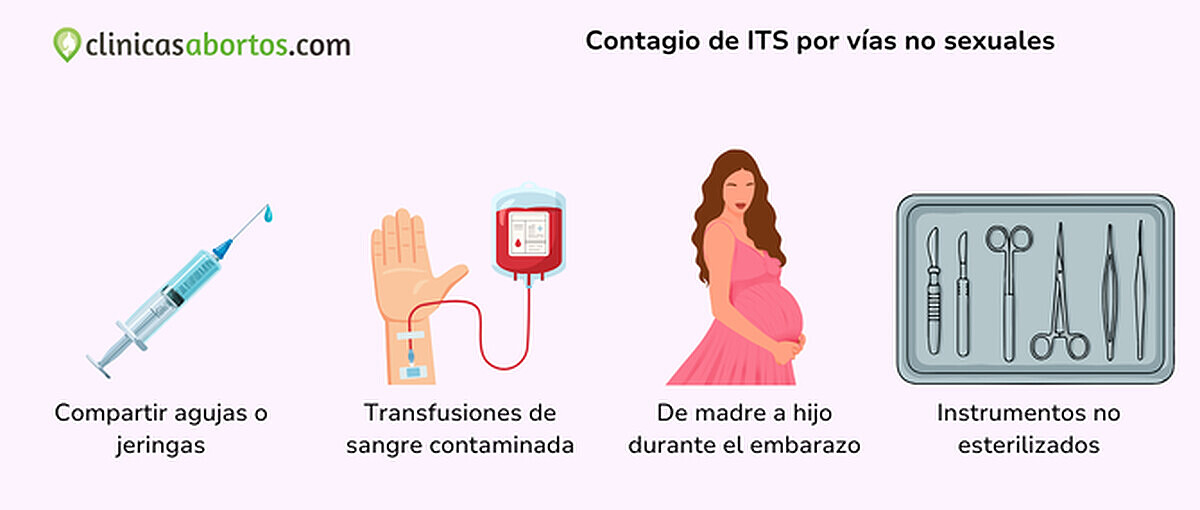 clinicasabortos.com

Contagio de ITS por vías no sexuales

Compartir agujas o jeringas

Transfusiones de sangre contaminada

De madre a hijo durante el embarazo

Instrumentos no esterilizados