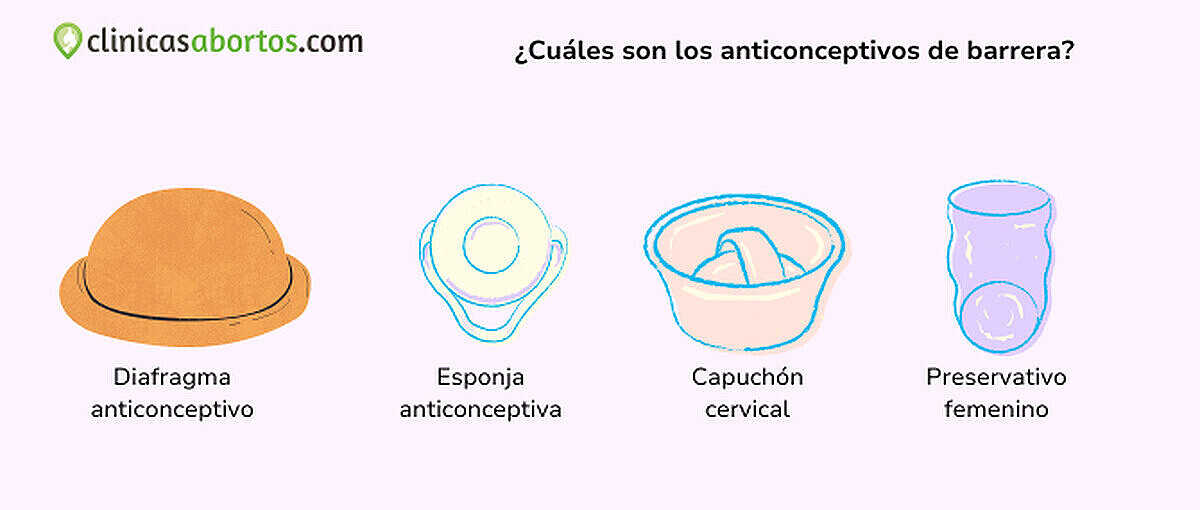 clinicasabortos.com

¿Cuáles son los anticonceptivos de barrera?

Diafragma anticonceptivo

Esponja anticonceptiva

Capuchón cervical

Preservativo femenino