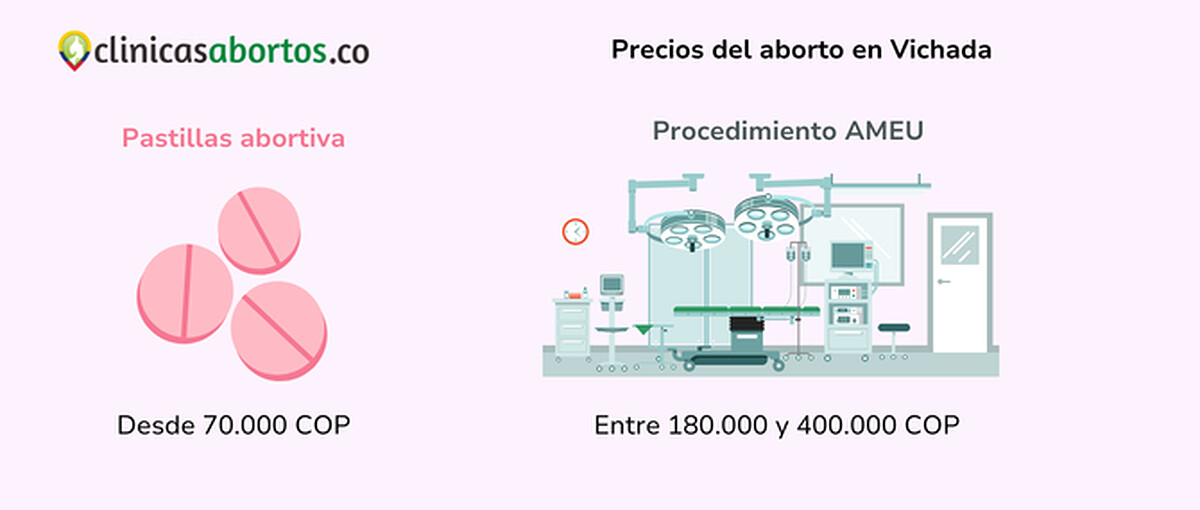 clinicasabortos.co

Precios del aborto en Vichada

Pastillas abortiva

Desde 70.000 COP

Procedimiento AMEU

Entre 180.000 y 400.000 COP