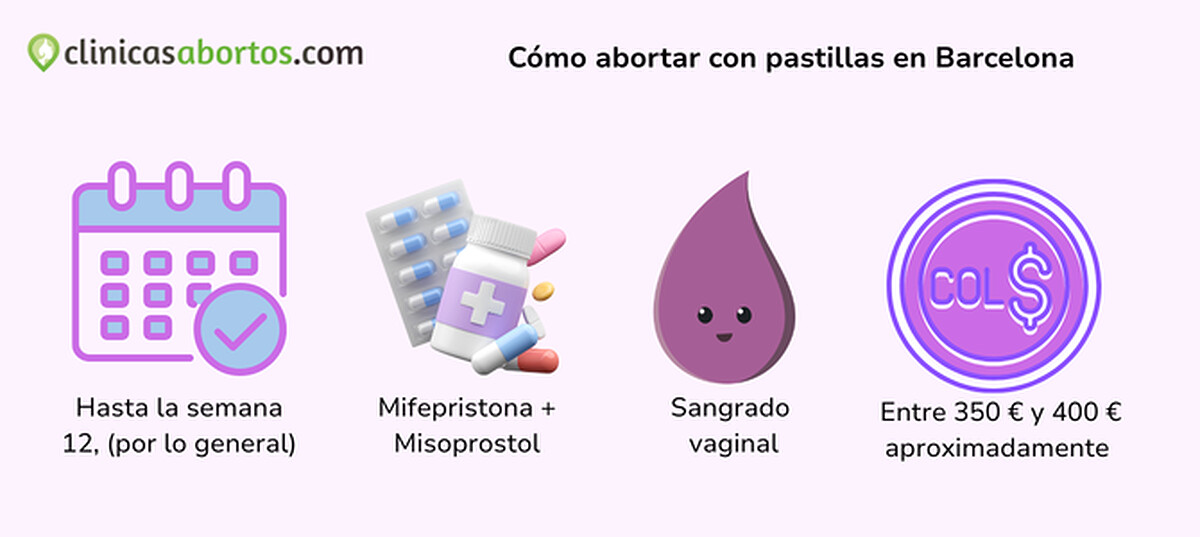 clinicasabortos.com

Cómo abortar con pastillas en Barcelona

Hasta la semana 12, (por lo general)

Mifepristona + Misoprostol

Sangrado vaginal

COL$

Entre 350 € y 400 € aproximadamente