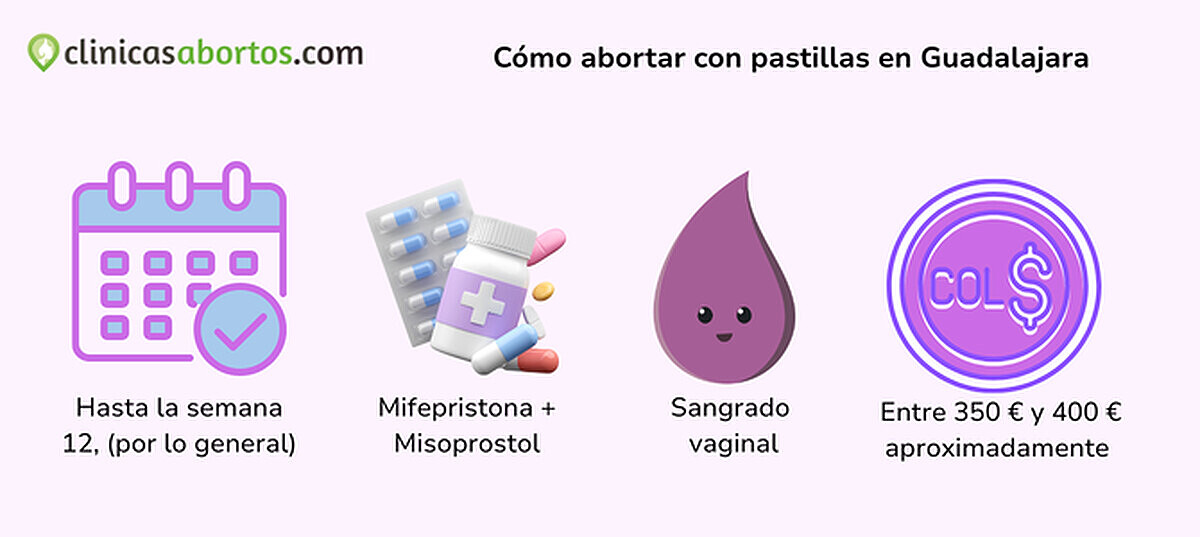 clinicasabortos.com

Cómo abortar con pastillas en Guadalajara

Hasta la semana 12, (por lo general)

Mifepristona + Misoprostol

Sangrado vaginal

COL$

Entre 350 € y 400 € aproximadamente