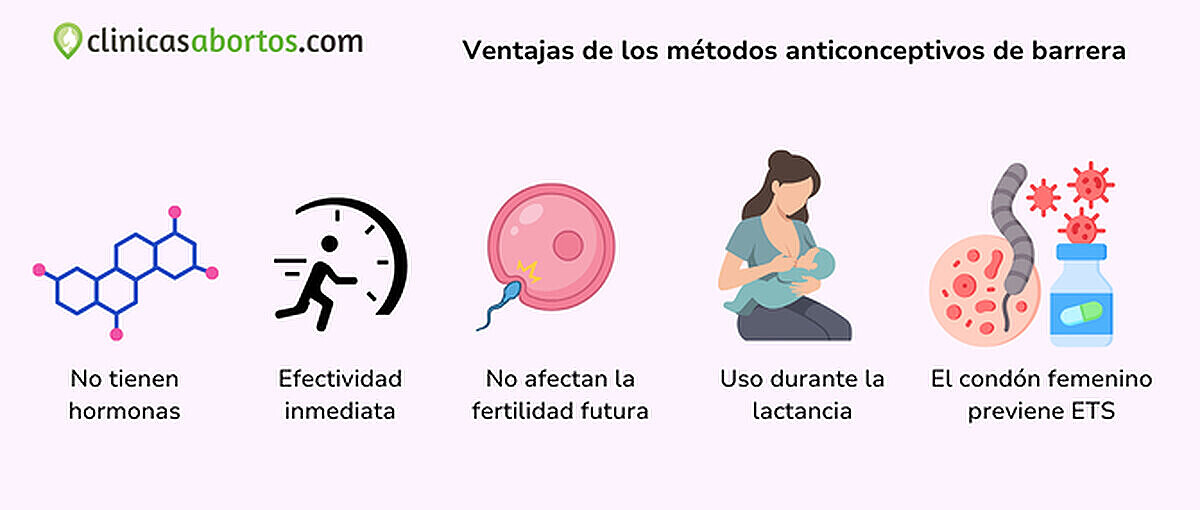 clinicasabortos.com

Ventajas de los métodos anticonceptivos de barrera

No tienen hormonas

Efectividad inmediata

No afectan la fertilidad futura

Uso durante la lactancia

El condón femenino previene ETS