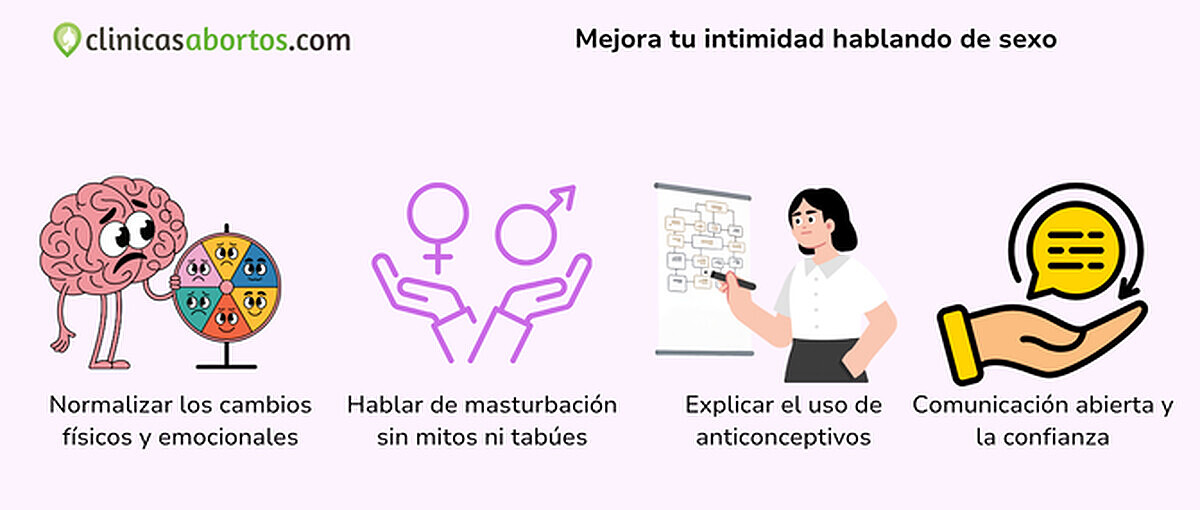 clinicasabortos.com

Mejora tu intimidad hablando de sexo

Normalizar los cambios físicos y emocionales

Hablar de masturbación sin mitos ni tabúes

Explicar el uso de anticonceptivos

Comunicación abierta y la confianza