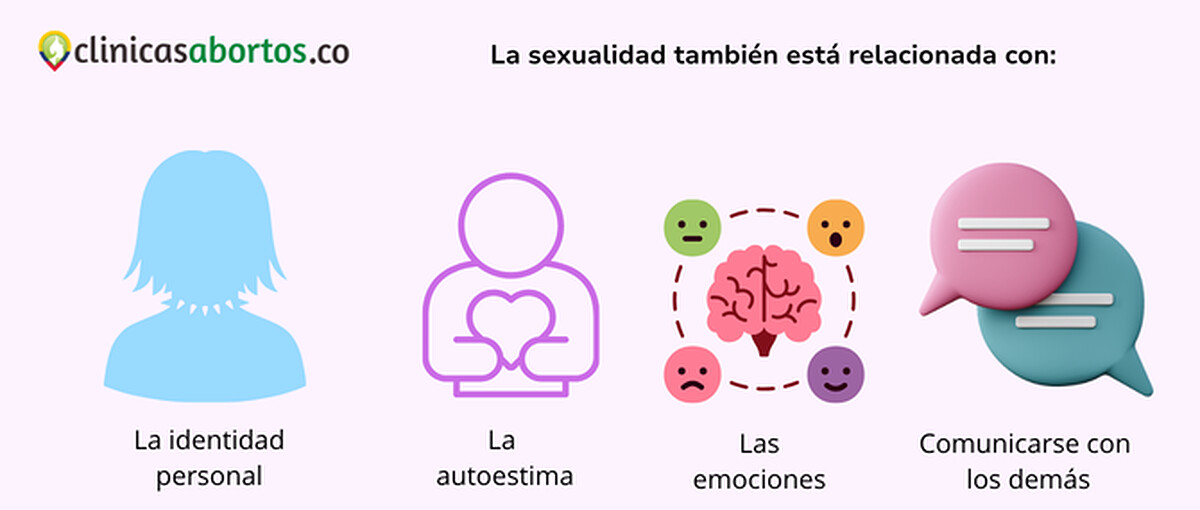 clinicasabortos.co

La sexualidad también está relacionada con:

La identidad personal

La autoestima

Las emociones

Comunicarse con los demás