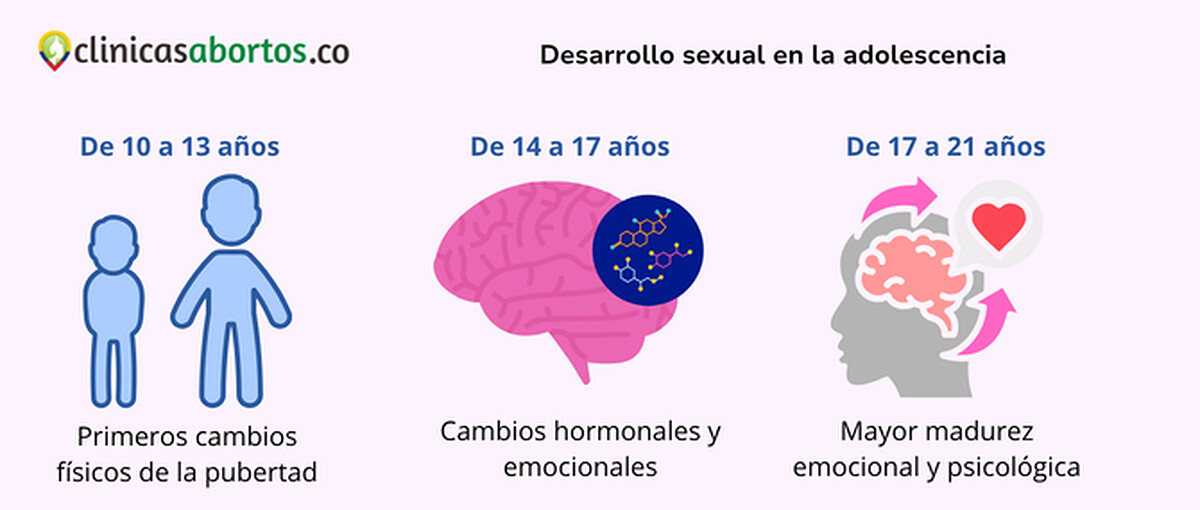 clinicasabortos.co

Desarrollo sexual en la adolescencia

De 10 a 13 años

Primeros cambios físicos de la pubertad

De 14 a 17 años

Cambios hormonales y emocionales

De 17 a 21 años

Mayor madurez emocional y psicológica