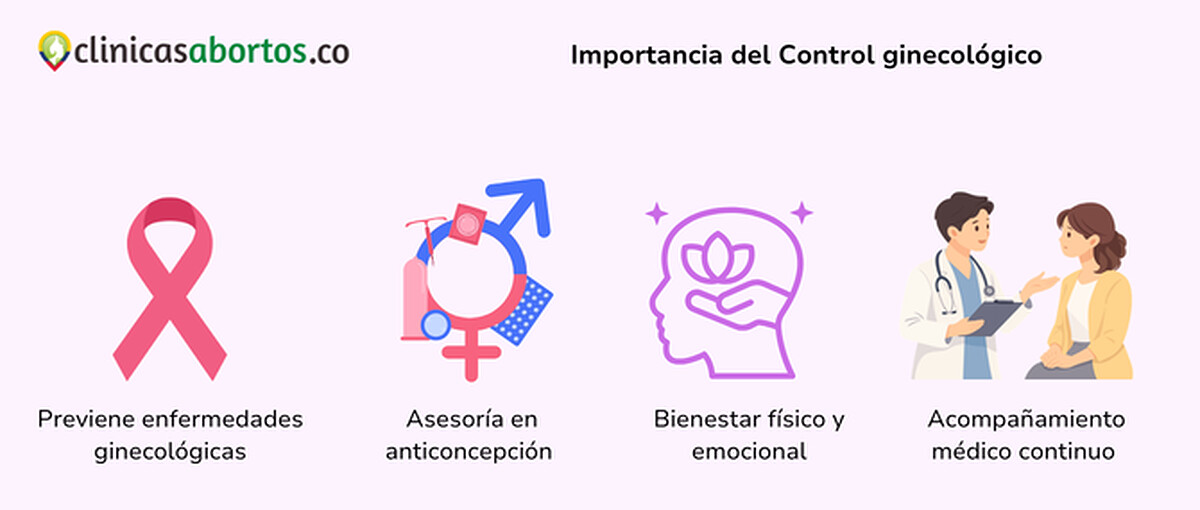 clinicasabortos.co

Importancia del Control ginecológico

Previene enfermedades ginecológicas

Asesoría en anticoncepción

Bienestar físico y emocional

Acompañamiento médico continuo