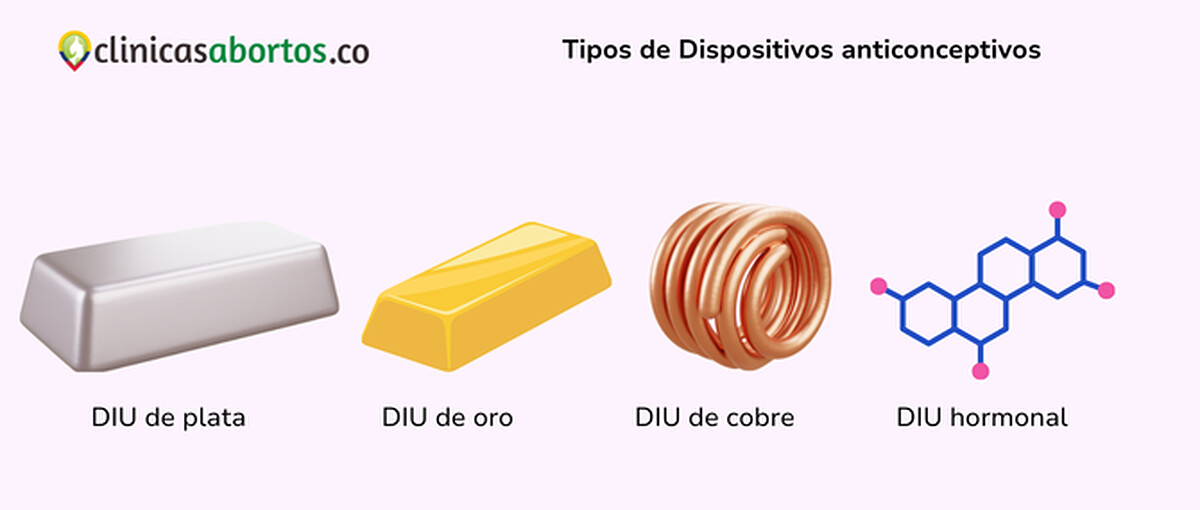 clinicasabortos.co

Tipos de Dispositivos anticonceptivos

DIU de plata

DIU de oro

DIU de cobre

DIU hormonal