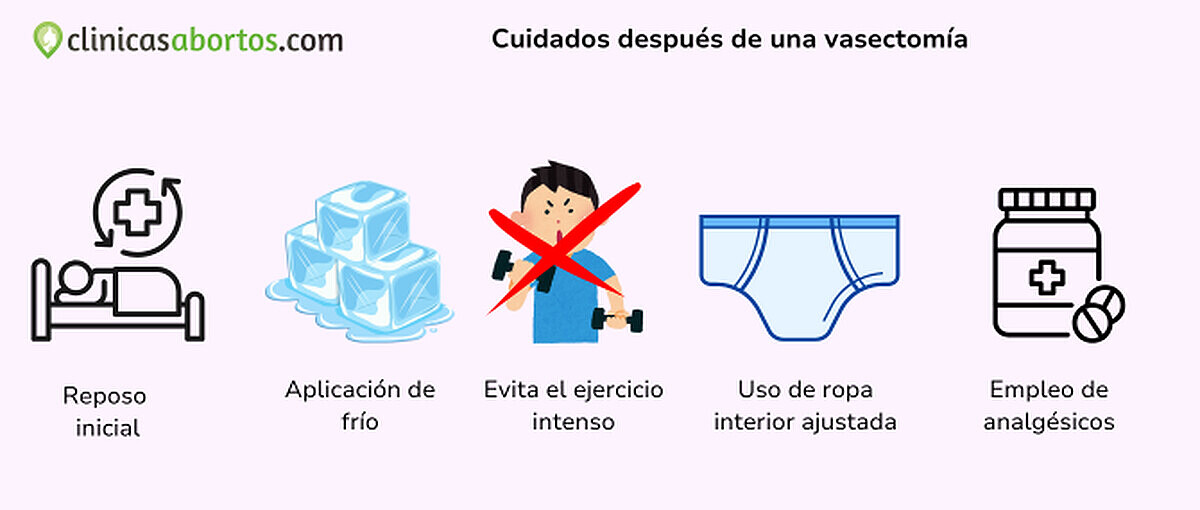 clinicasabortos.com

Cuidados después de una vasectomía

Reposo inicial

Aplicación de frío

Evita el ejercicio intenso

Uso de ropa interior ajustada

Empleo de analgésicos