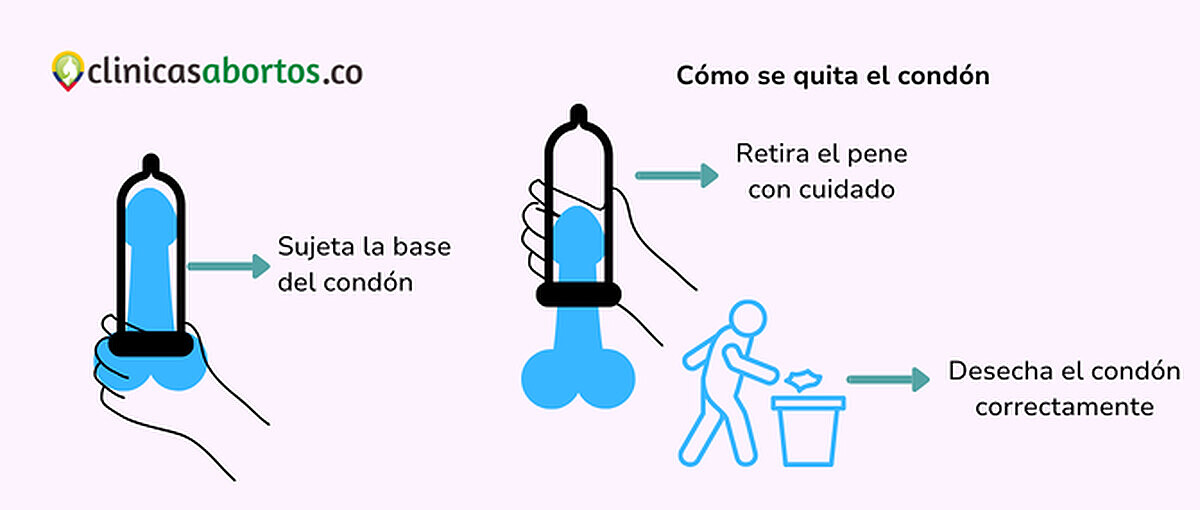 clinicasabortos.co

Cómo se quita el condón

Sujeta la base del condón

Retira el pene con cuidado

Desecha el condón correctamente