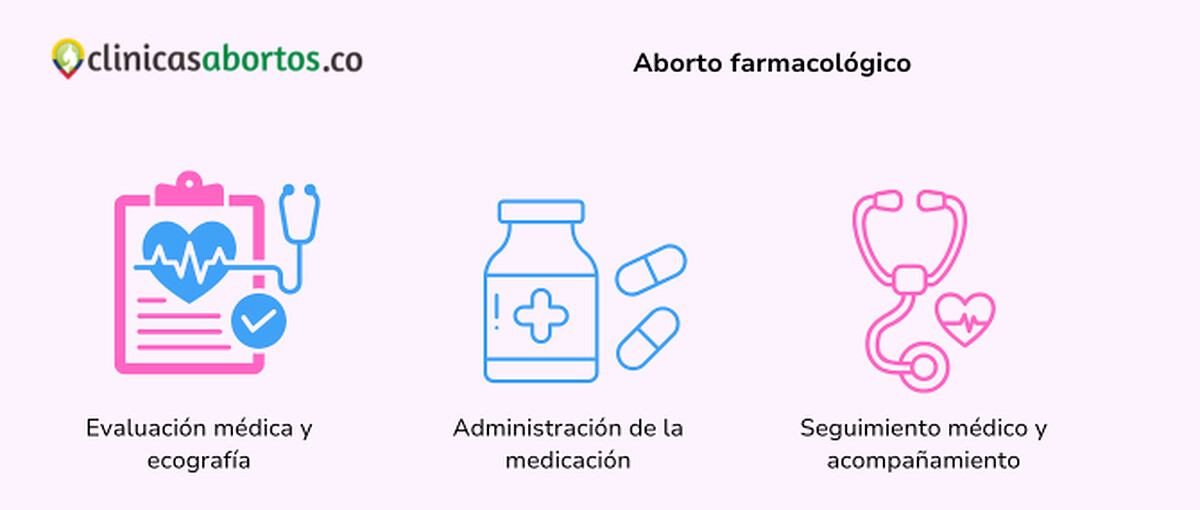 clinicasabortos.co

Aborto farmacológico

Evaluación médica y ecografía

Administración de la medicación

Seguimiento médico y acompañamiento