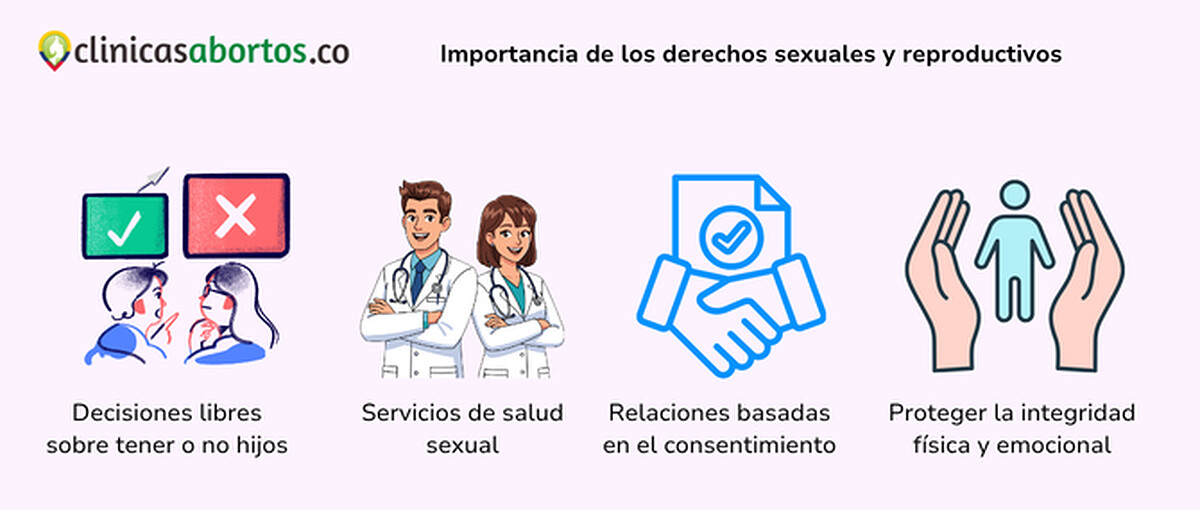 clinicasabortos.co

Importancia de los derechos sexuales y reproductivos

Decisiones libres sobre tener o no hijos

Servicios de salud sexual

Relaciones basadas en el consentimiento

Proteger la integridad física y emocional