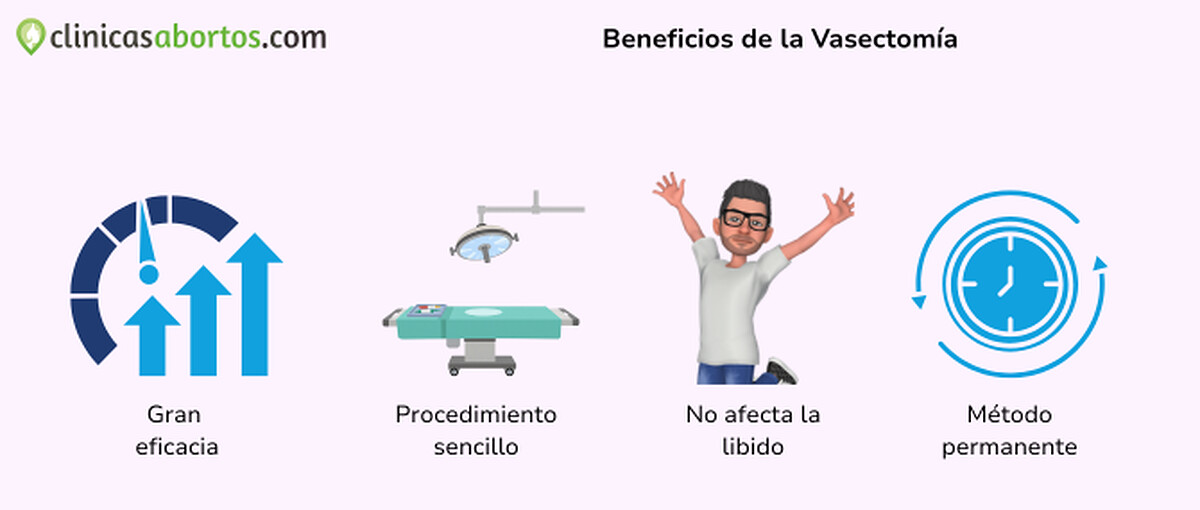 clinicasabortos.com

Beneficios de la Vasectomía

Gran eficacia

Procedimiento sencillo

No afecta la libido

Método permanente