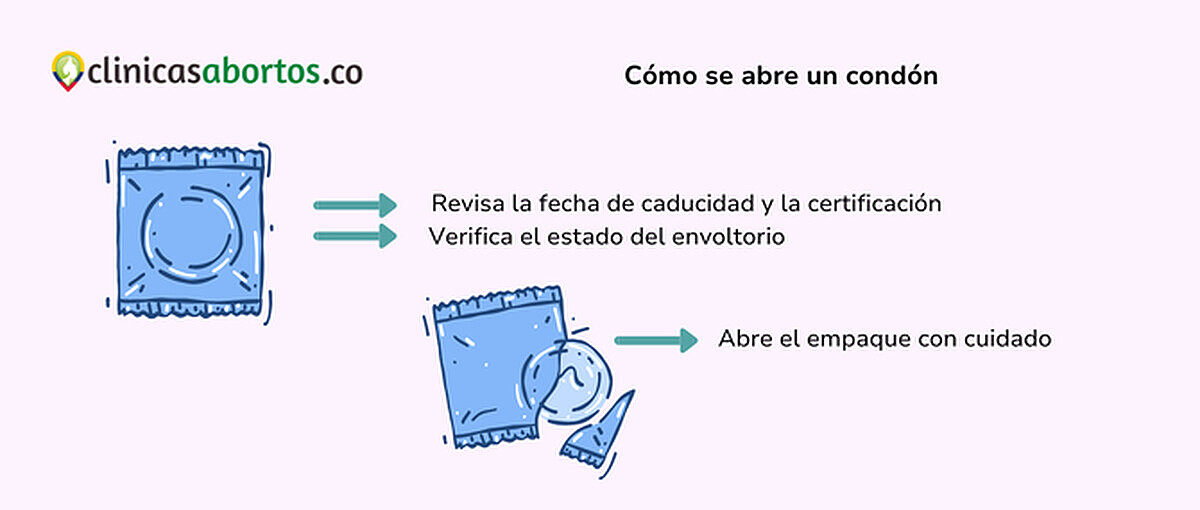 clinicasabortos.co

Cómo se abre un condón

Revisa la fecha de caducidad y la certificación
Verifica el estado del envoltorio

Abre el empaque con cuidado