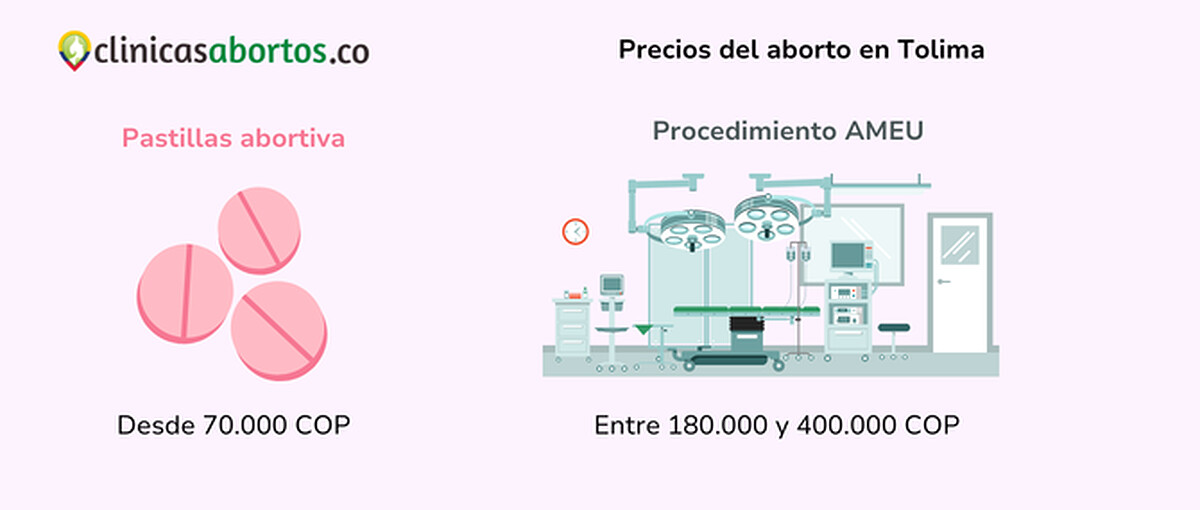 clinicasabortos.co

Precios del aborto en Tolima

Pastillas abortiva

Desde 70.000 COP

Procedimiento AMEU

Entre 180.000 y 400.000 COP