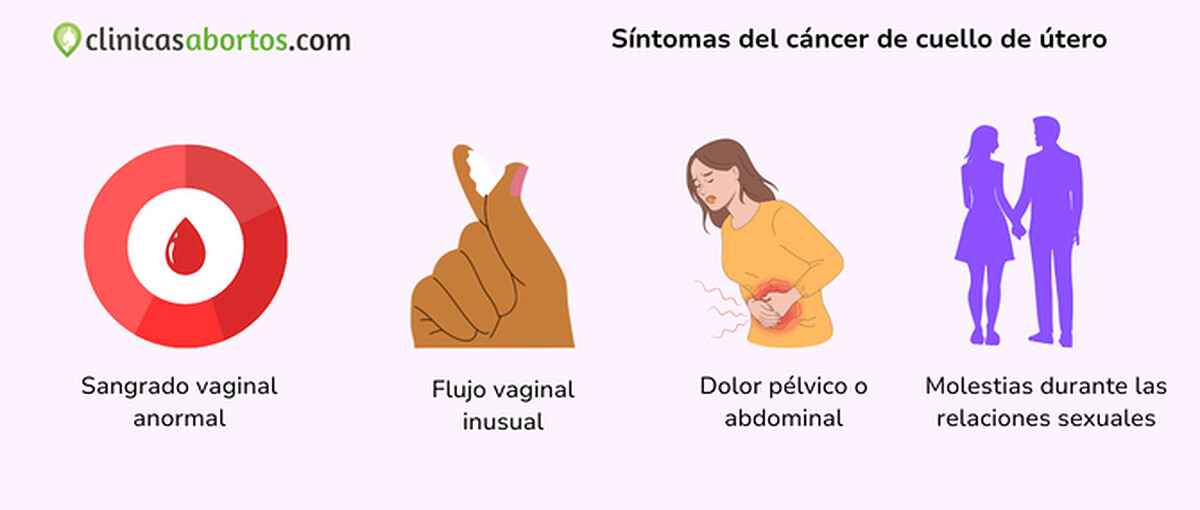 clinicasabortos.com

Síntomas del cáncer de cuello de útero

Sangrado vaginal anormal

Flujo vaginal inusual

Dolor pélvico o abdominal

Molestias durante las relaciones sexuales