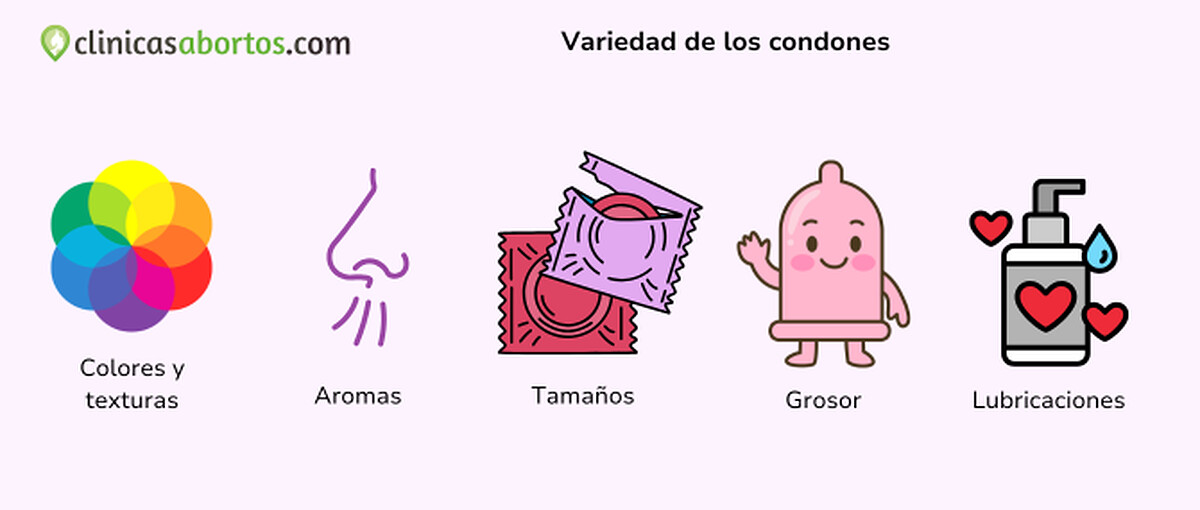 clinicasabortos.com

Variedad de los condones

Colores y texturas

Aromas

Tamaños

Grosor

Lubricaciones