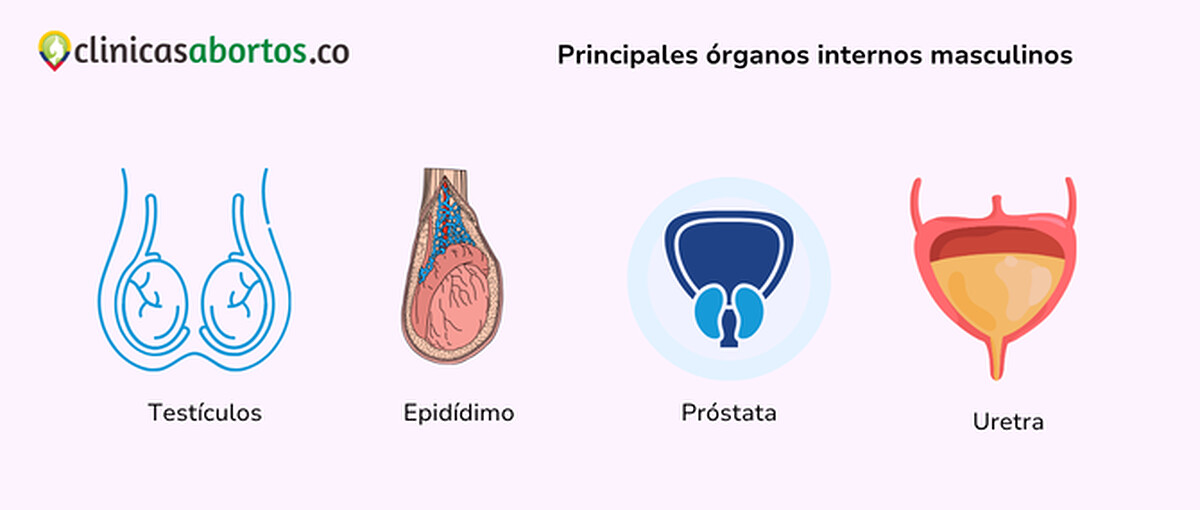 clinicasabortos.co

Principales órganos internos masculinos

Testículos

Epidídimo

Próstata

Uretra