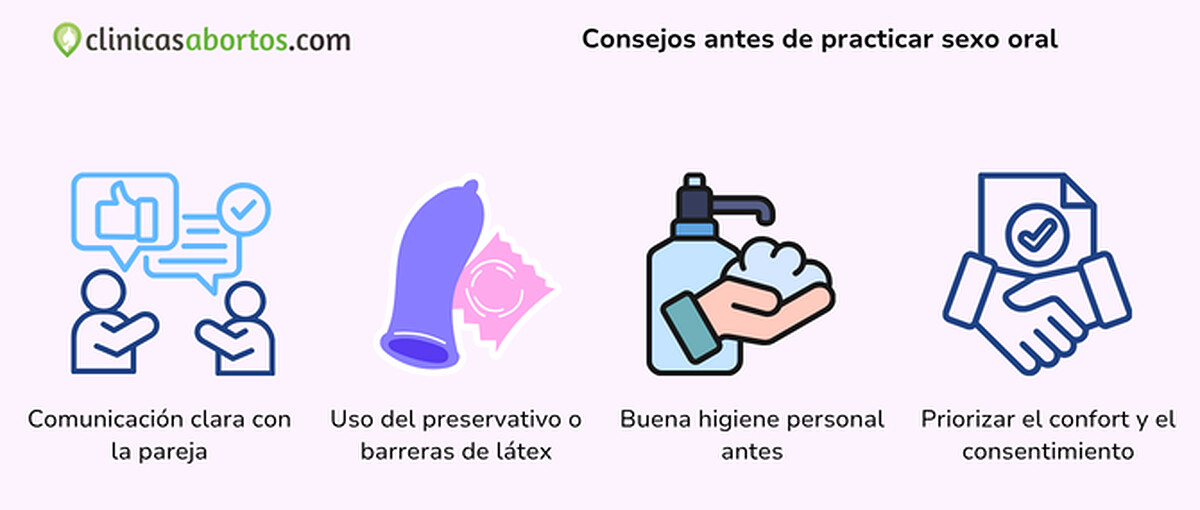 clinicasabortos.com

Consejos antes de practicar sexo oral

Comunicación clara con la pareja

Uso del preservativo o barreras de látex

Buena higiene personal antes

Priorizar el confort y el consentimiento