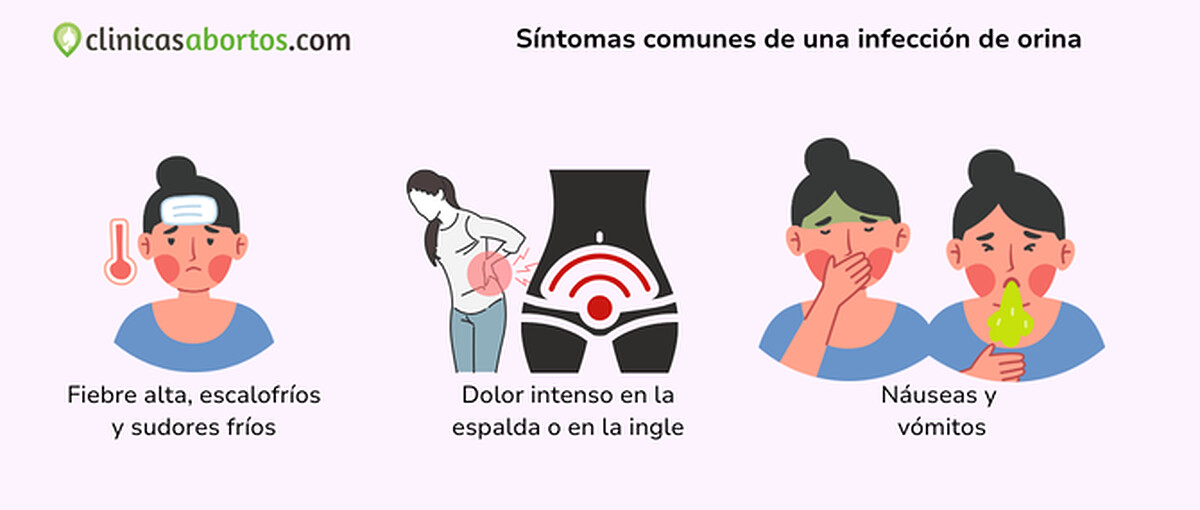 clinicasabortos.com

Síntomas comunes de una infección de orina

Fiebre alta, escalofríos y sudores fríos

Dolor intenso en la espalda o en la ingle

Náuseas y vómitos