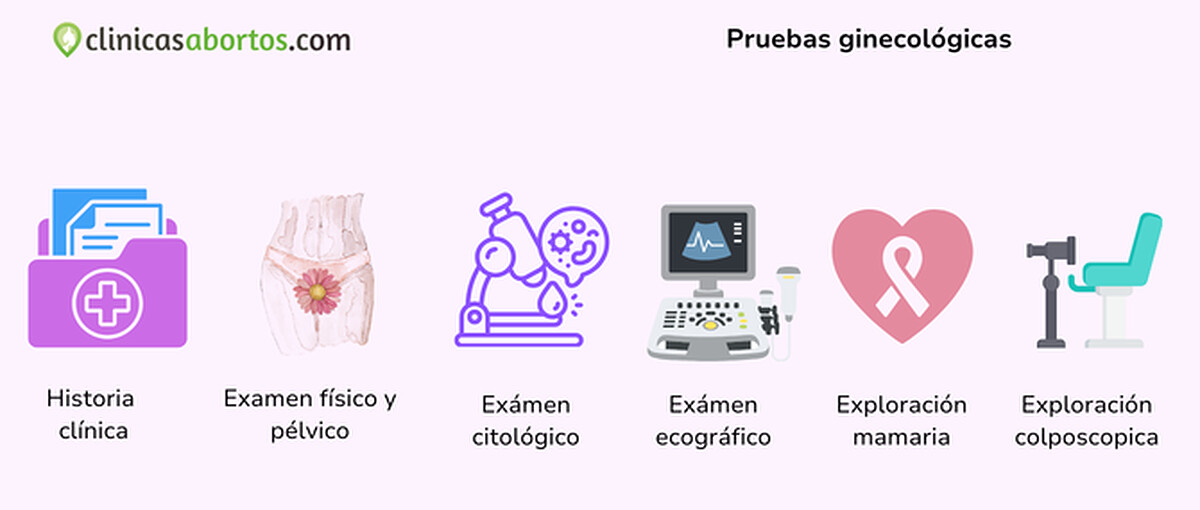 clinicasabortos.com

Pruebas ginecológicas

Historia clínica

Examen físico y pélvico

Exámen citológico

Exámen ecográfico

Exploración mamaria

Exploración colposcopica