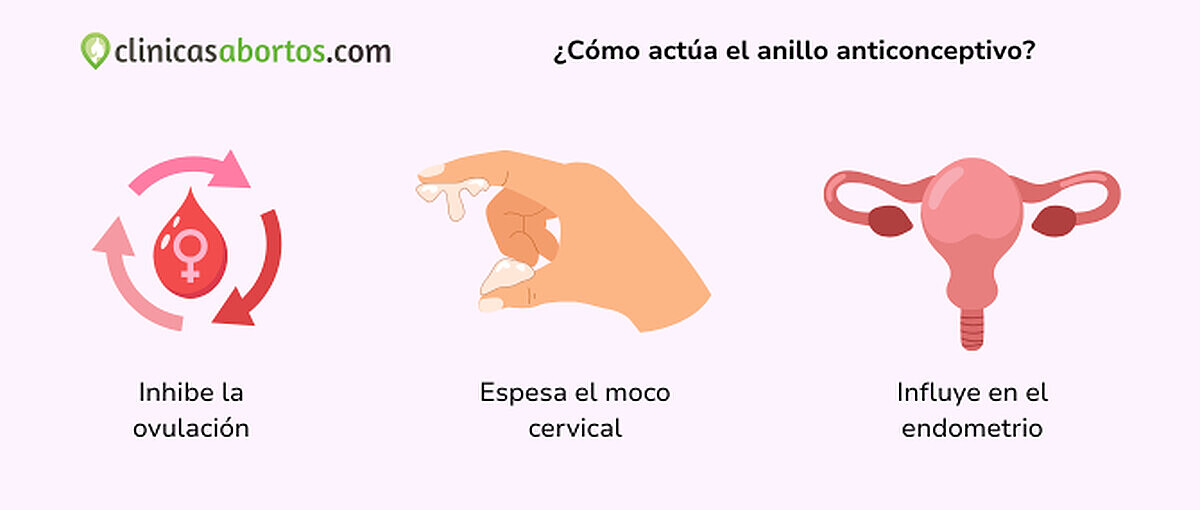 clinicasabortos.com

¿Cómo actúa el anillo anticonceptivo?

Inhibe la ovulación

Espesa el moco cervical

Influye en el endometrio