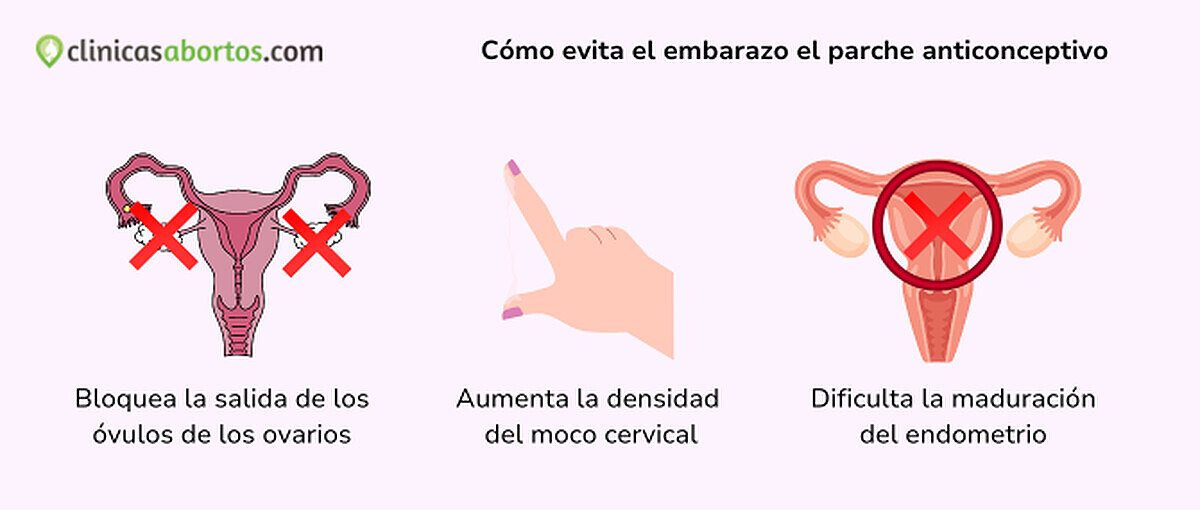 clinicasabortos.com

Cómo evita el embarazo el parche anticonceptivo

Bloquea la salida de los óvulos de los ovarios

Aumenta la densidad del moco cervical

Dificulta la maduración del endometrio