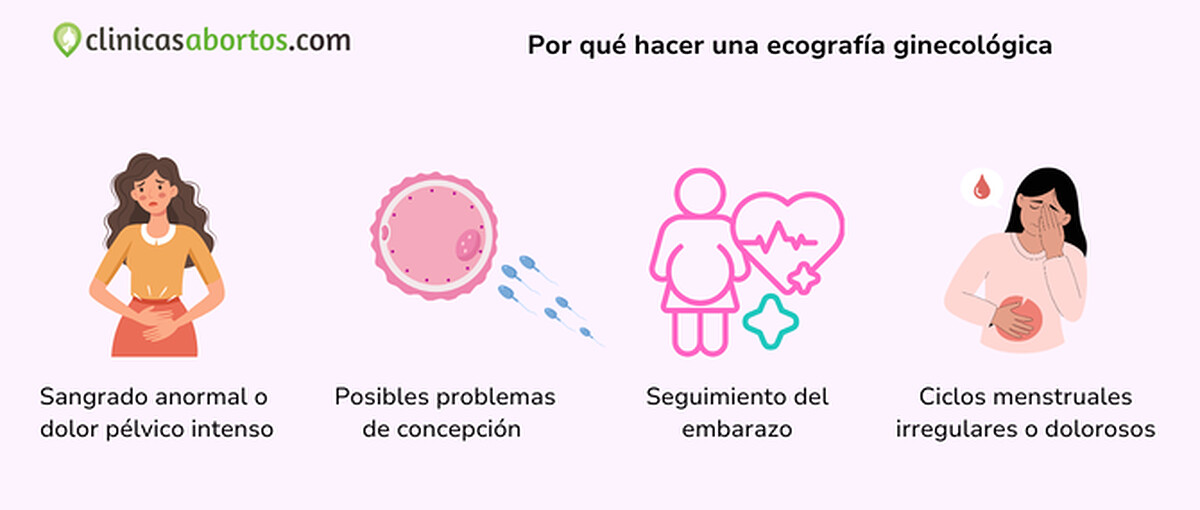 clinicasabortos.com

Por qué hacer una ecografía ginecológica

Sangrado anormal o dolor pélvico intenso

Posibles problemas de concepción

Seguimiento del embarazo

Ciclos menstruales irregulares o dolorosos