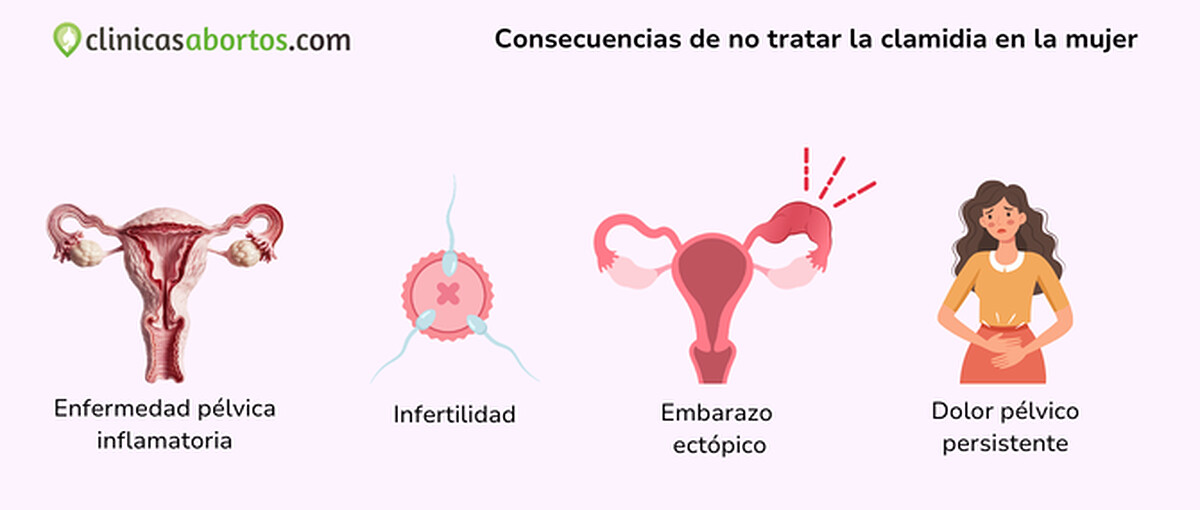 clinicasabortos.com

Consecuencias de no tratar la clamidia en la mujer

Enfermedad pélvica inflamatoria

Infertilidad

Embarazo ectópico

Dolor pélvico persistente